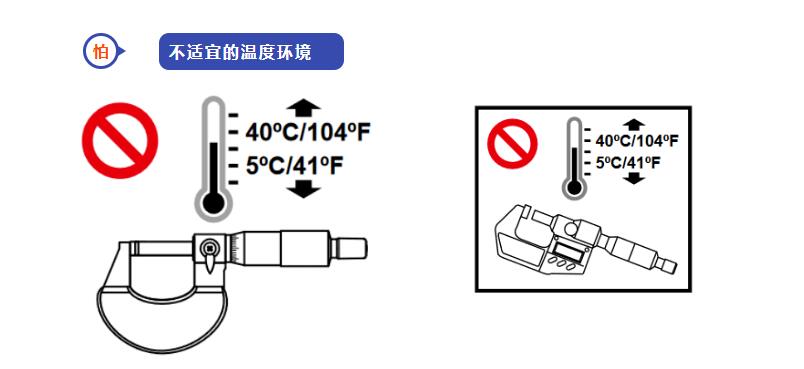 怕

不适宜的温度环境

40ºC/104ºF
5ºC/41ºF

40ºC/104ºF
5ºC/41ºF